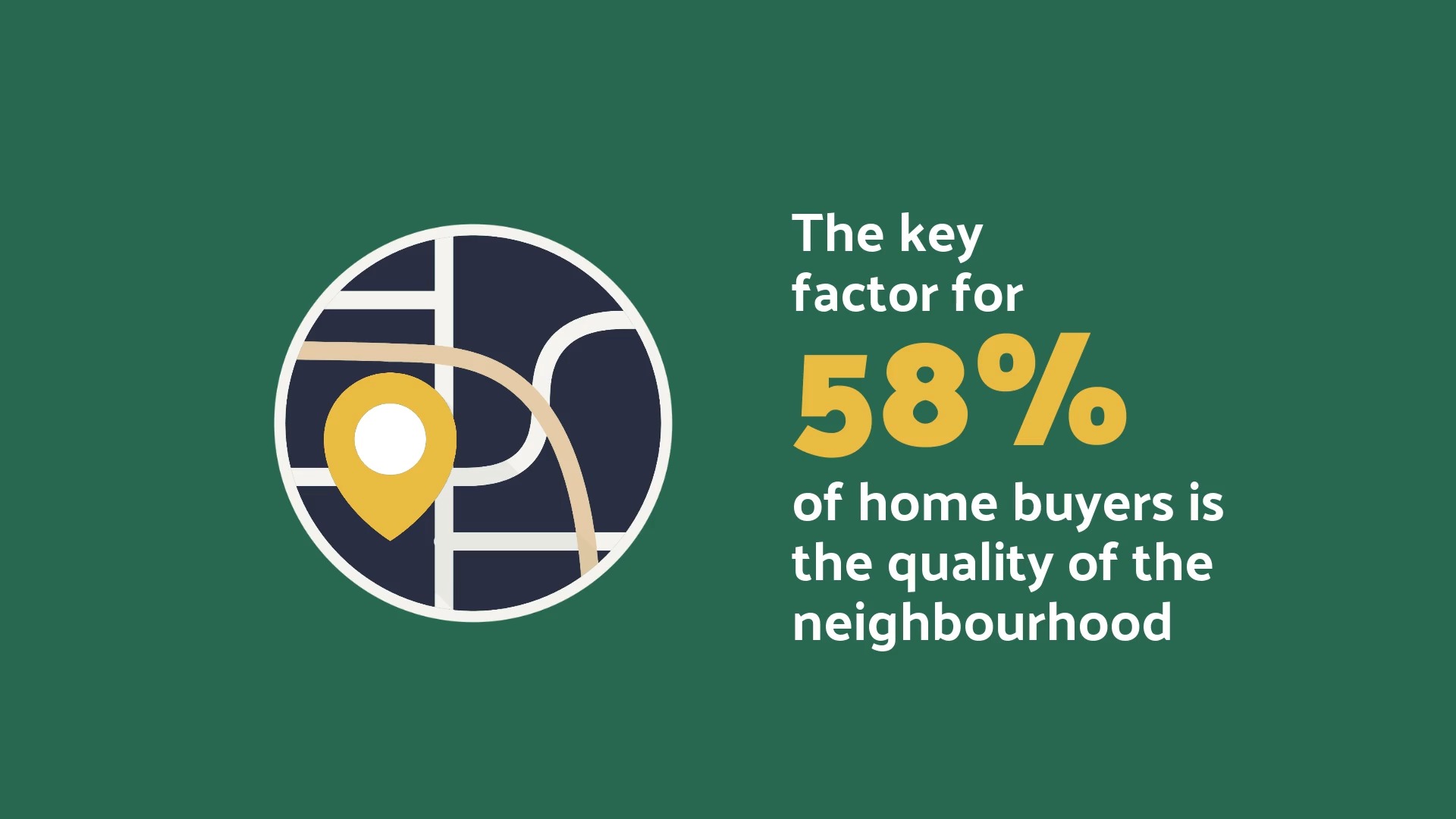 The key factor for
58%
of home buyers is the quality of the neighbourhood