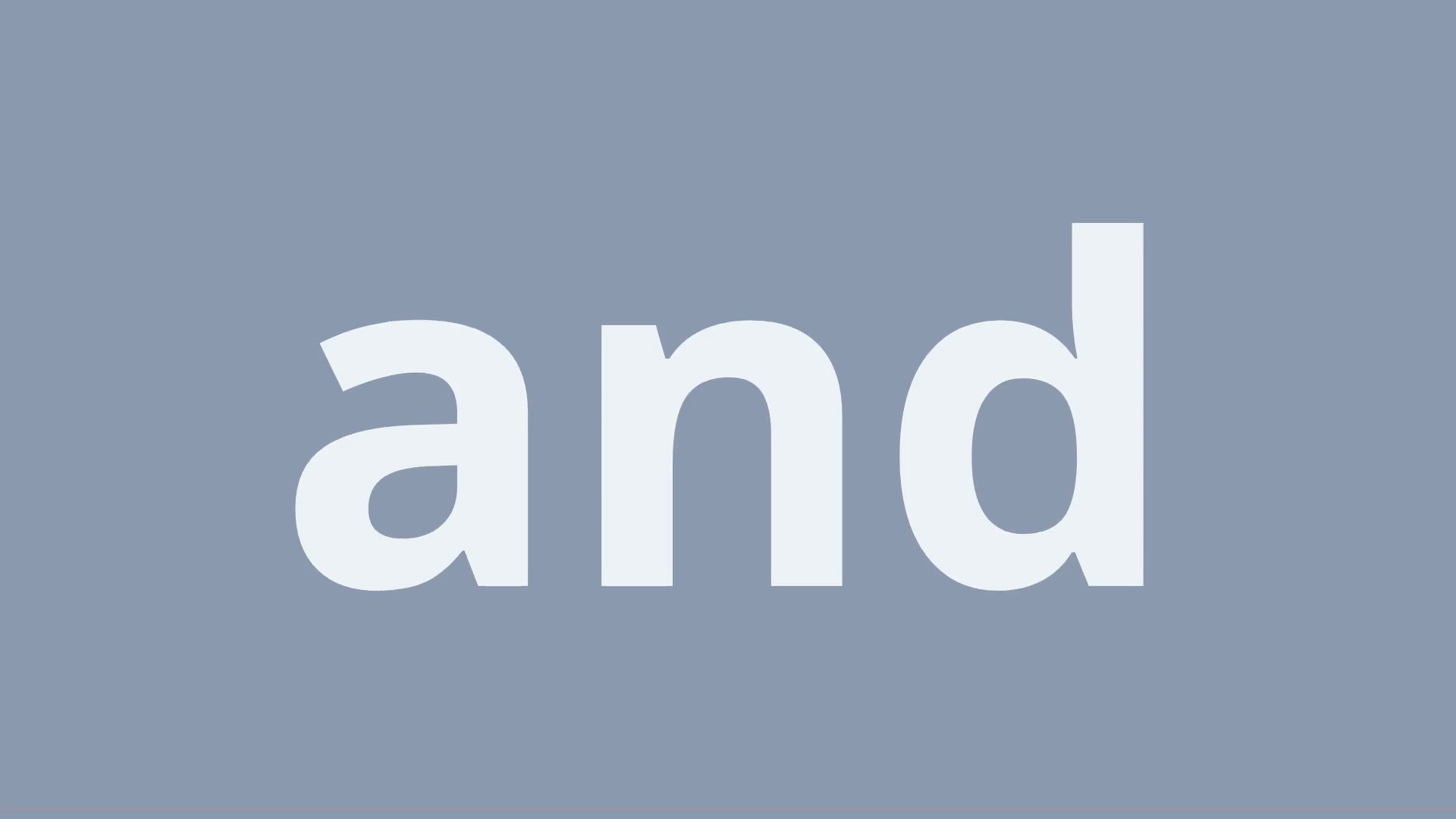 and