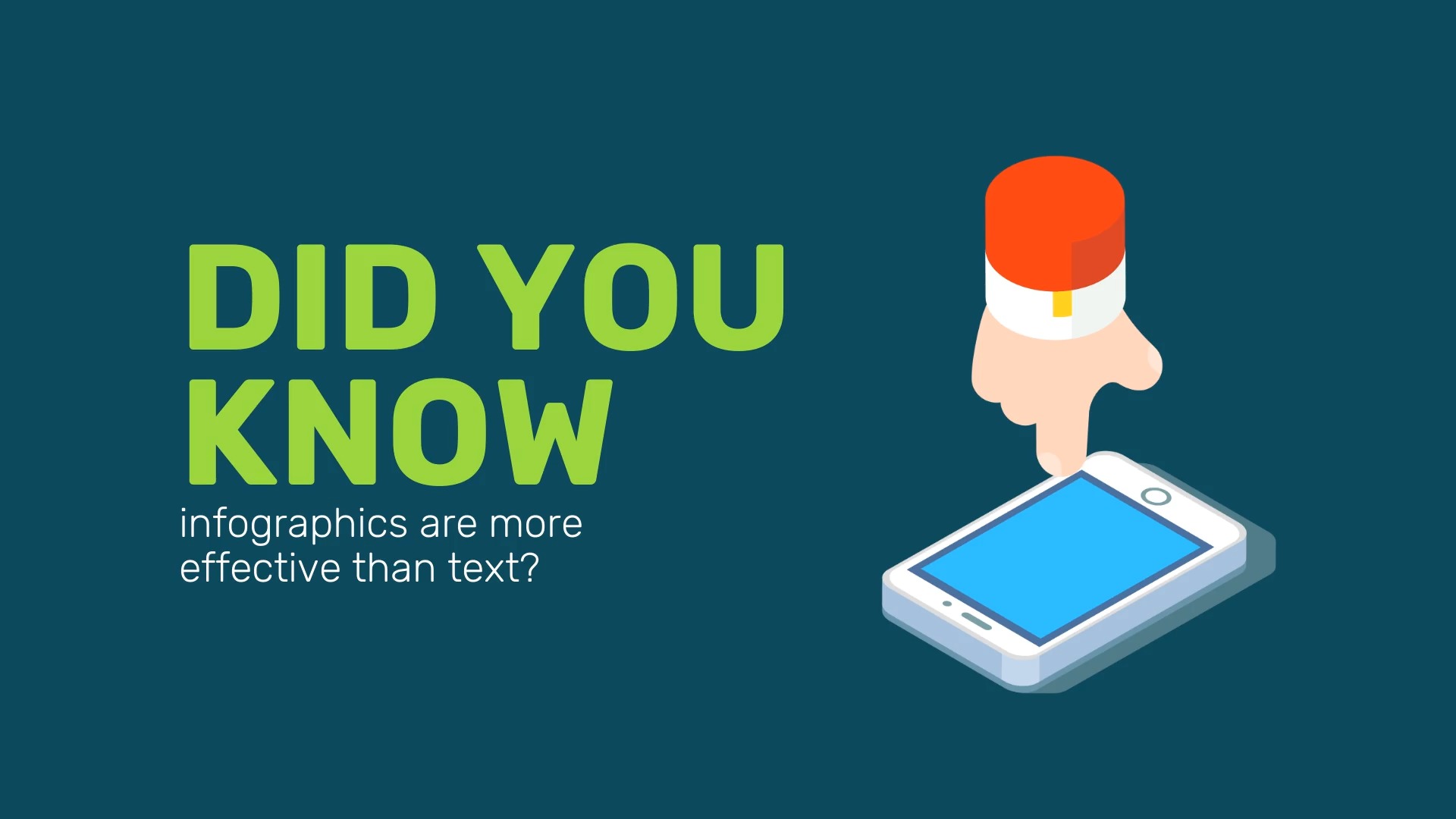 DID YOU KNOW

infographics are more effective than text?