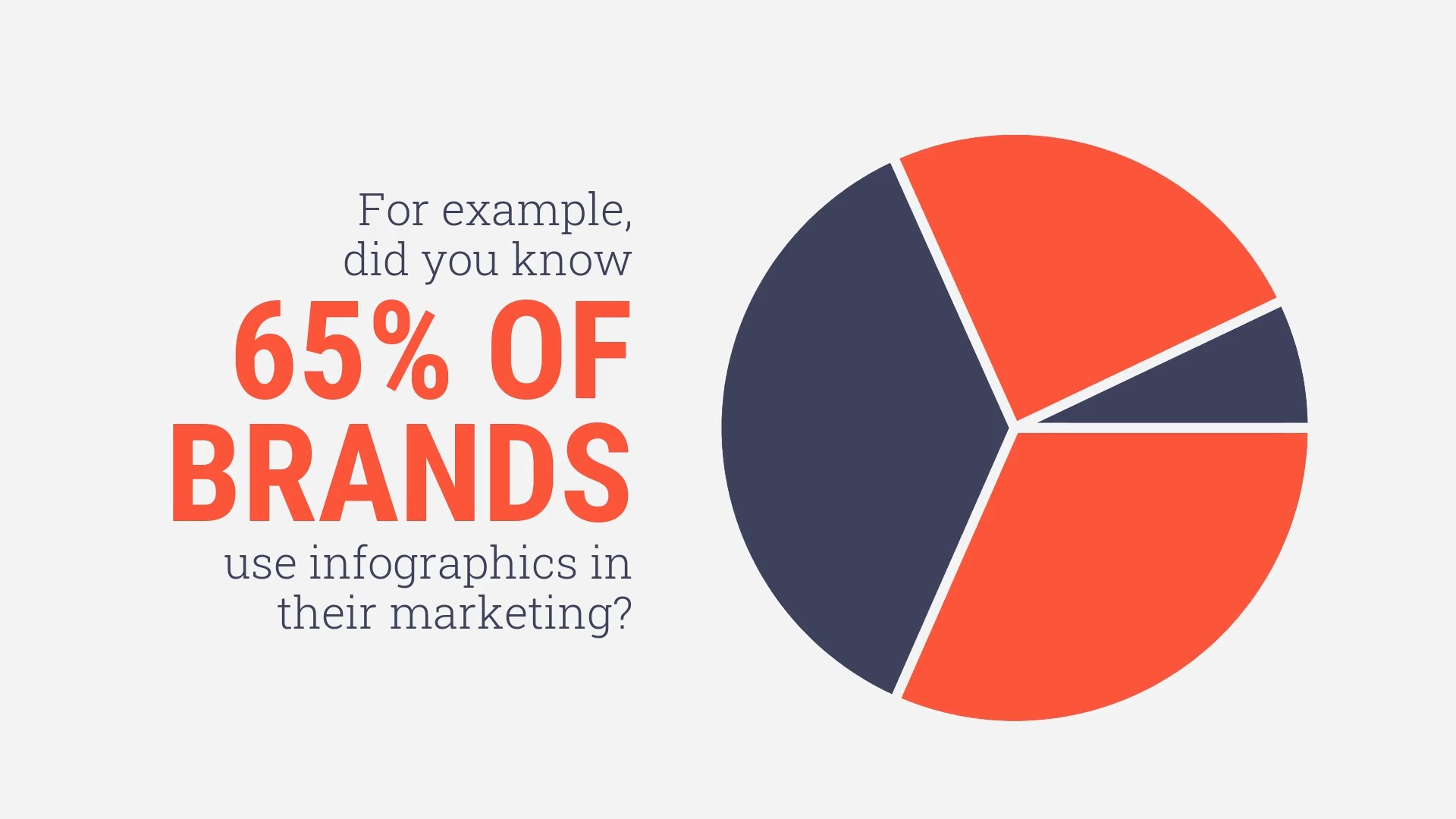 For example, did you know

65% OF BRANDS

use infographics in their marketing?