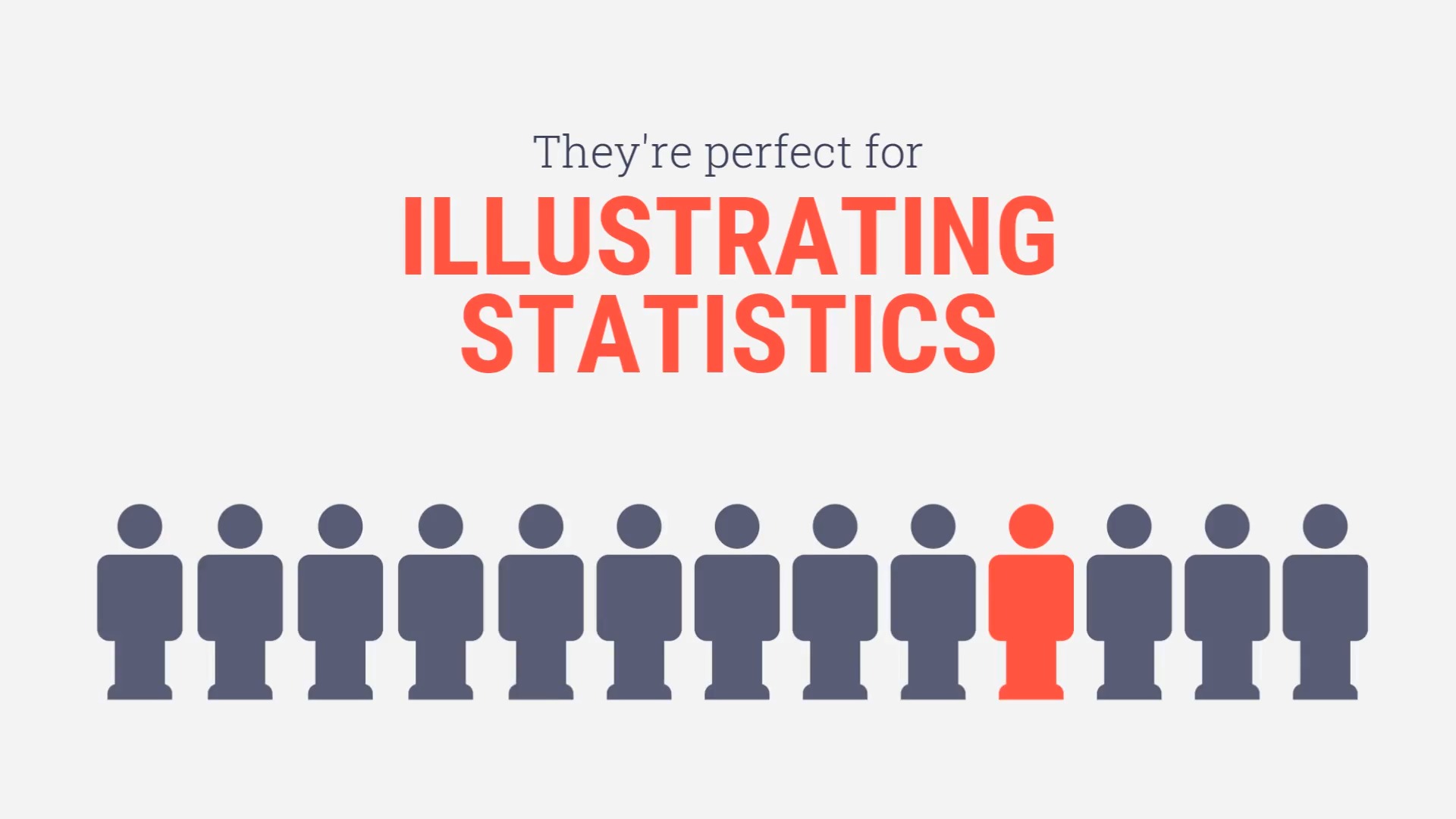 They're perfect for

ILLUSTRATING STATISTICS