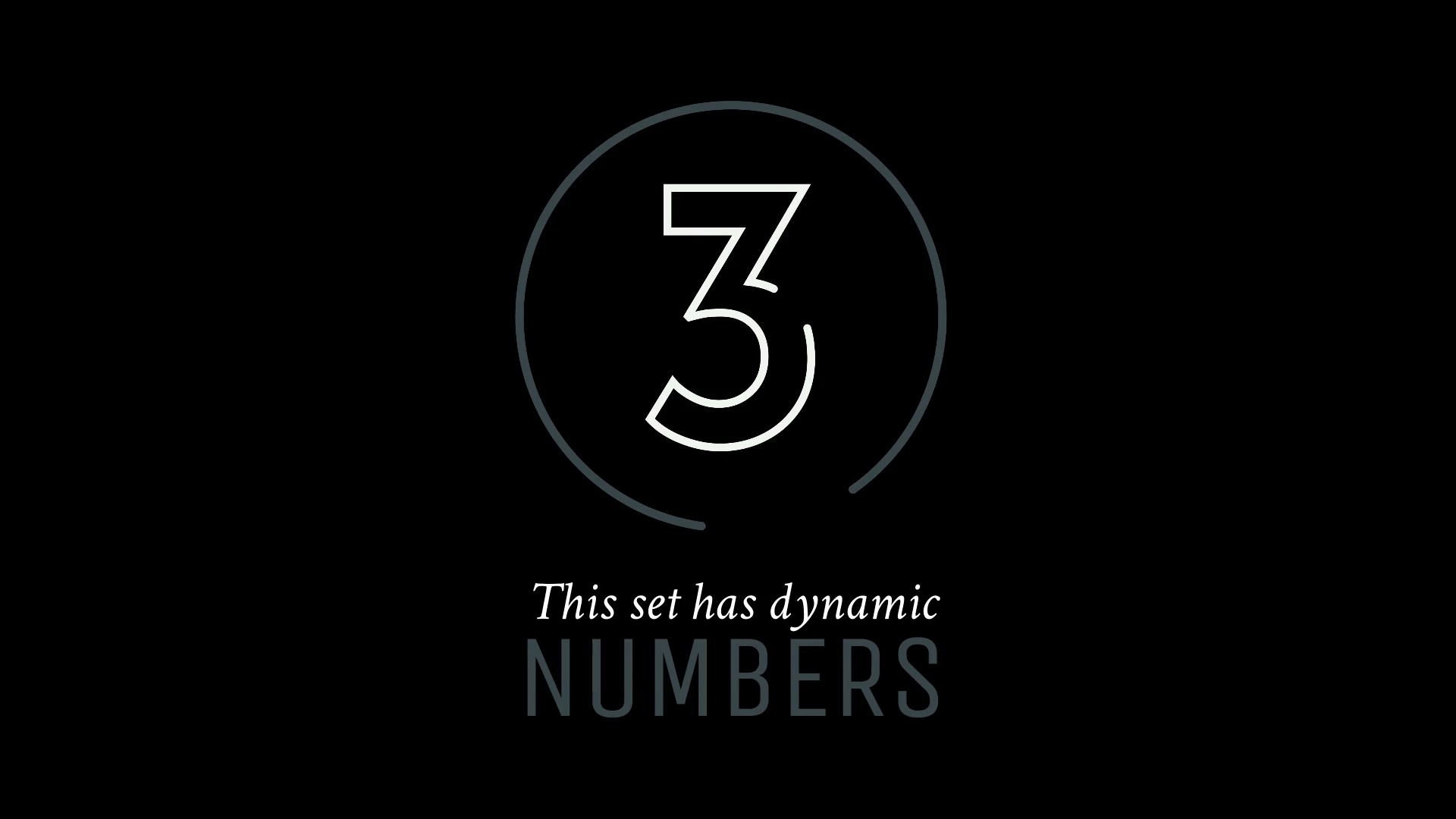 3

This set has dynamic
NUMBERS