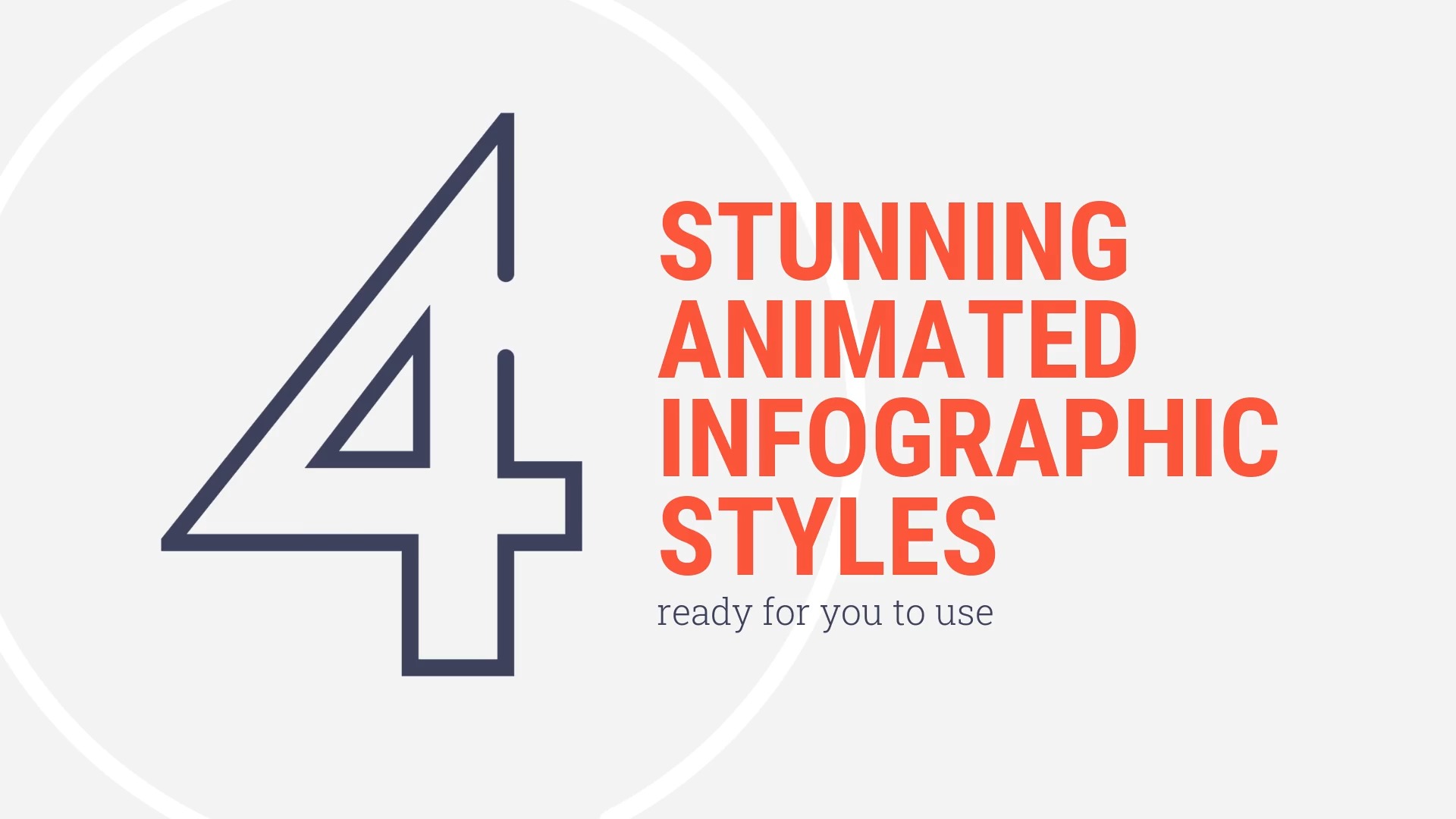 4
STUNNING
ANIMATED
INFOGRAPHIC
STYLES
ready for you to use