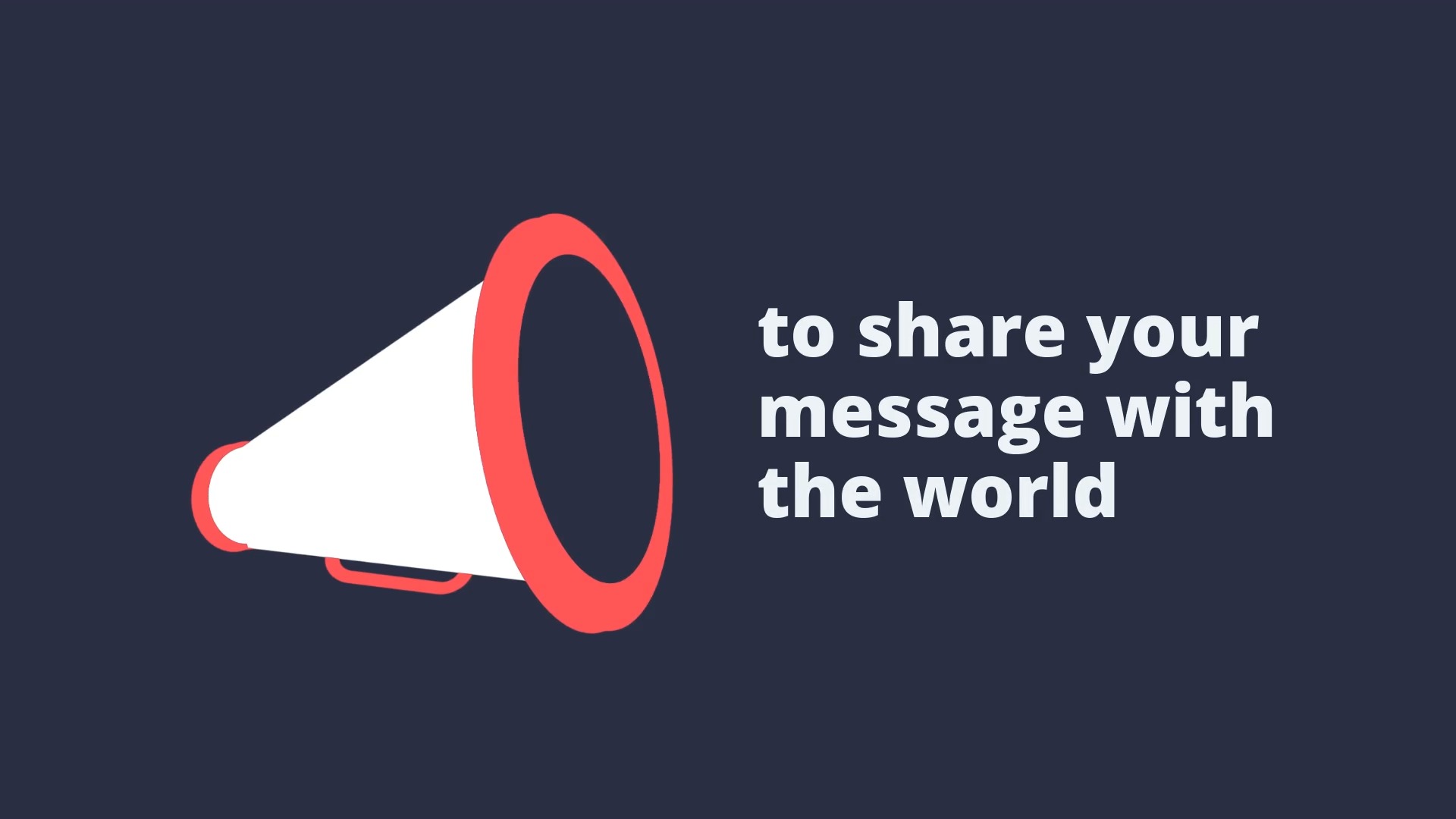 to share your message with the world