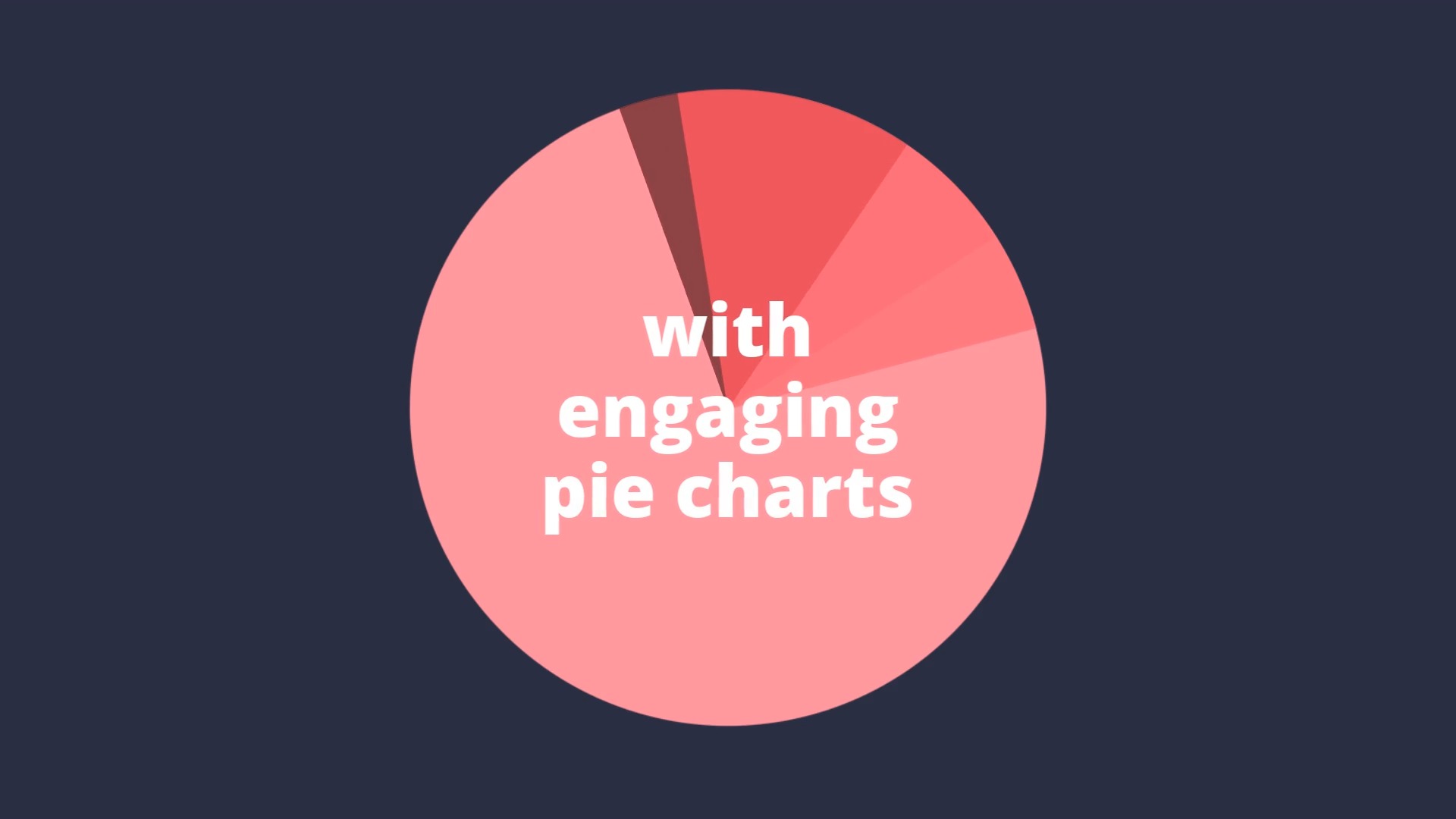 with
engaging
pie charts