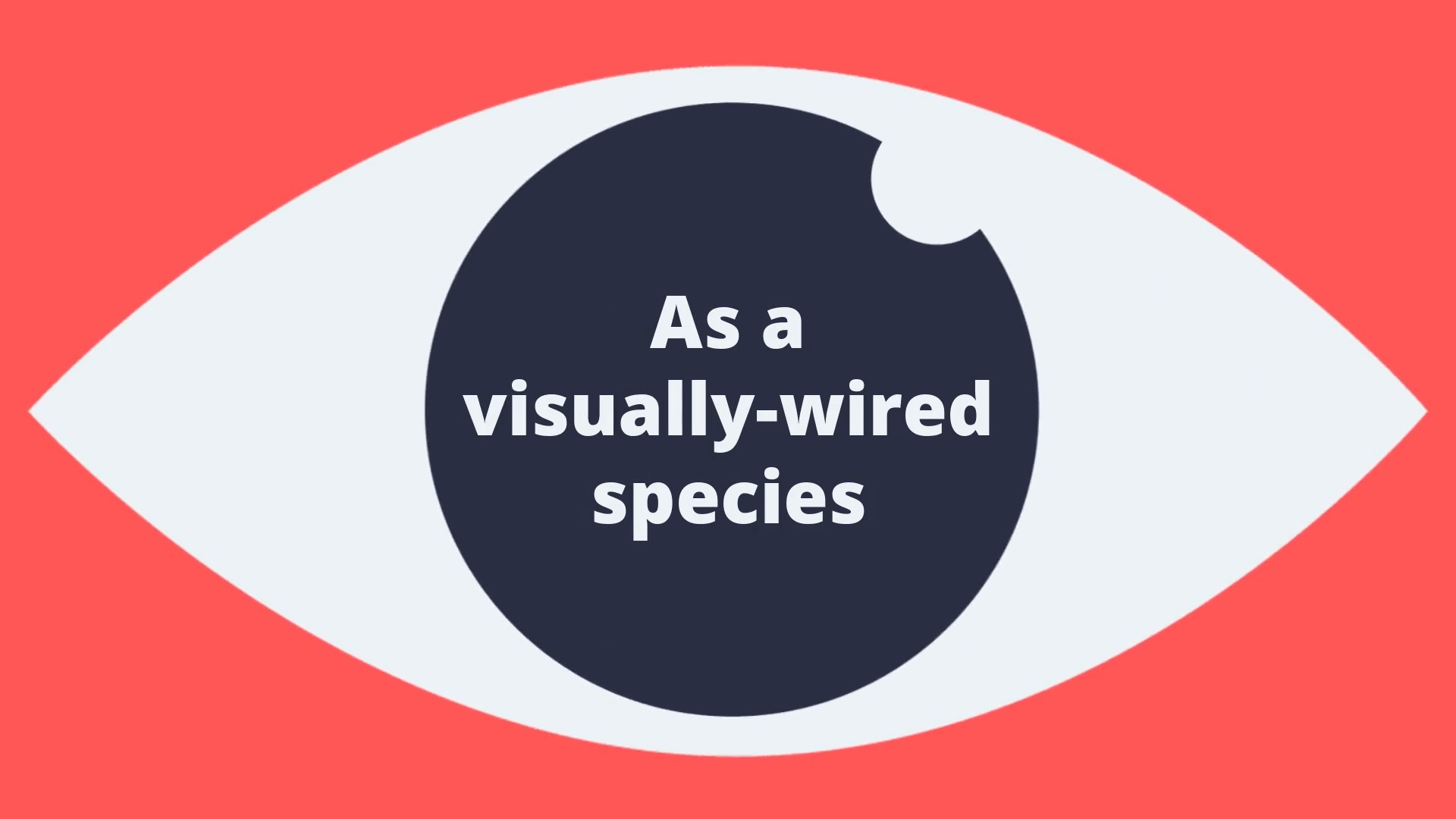 As a visually-wired species