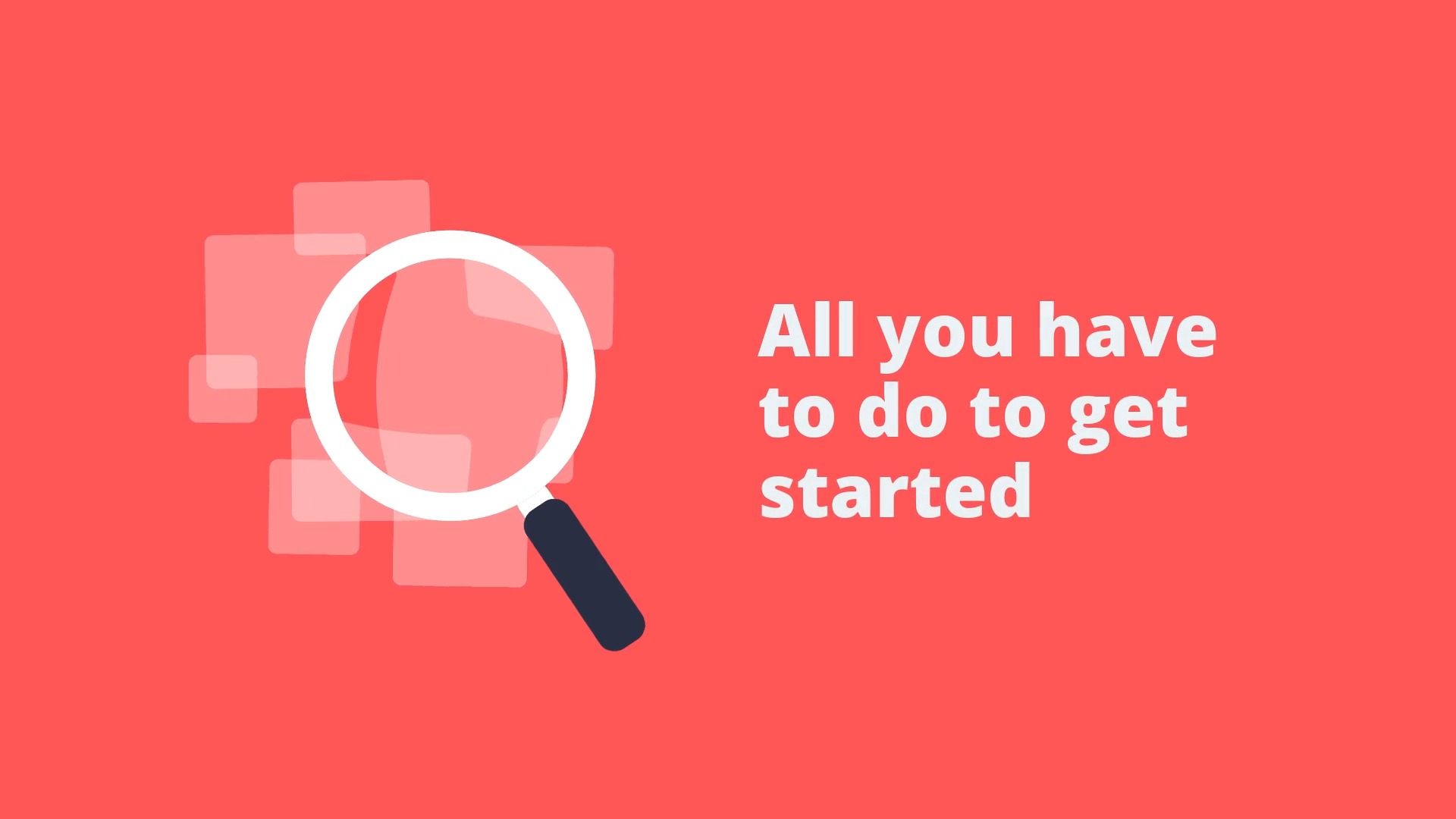 All you have to do to get started