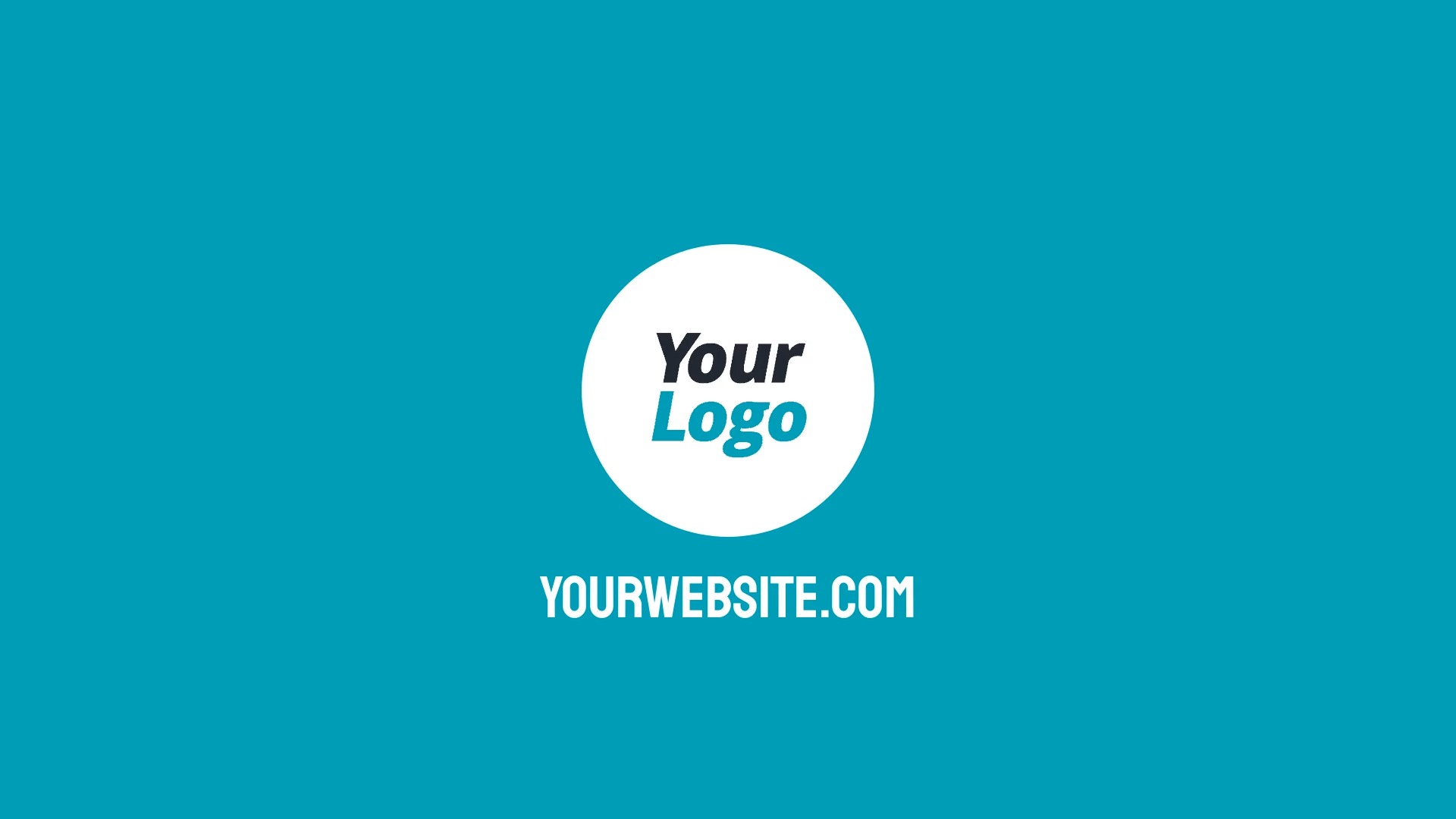 Your
Logo

YOURWEBSITE.COM