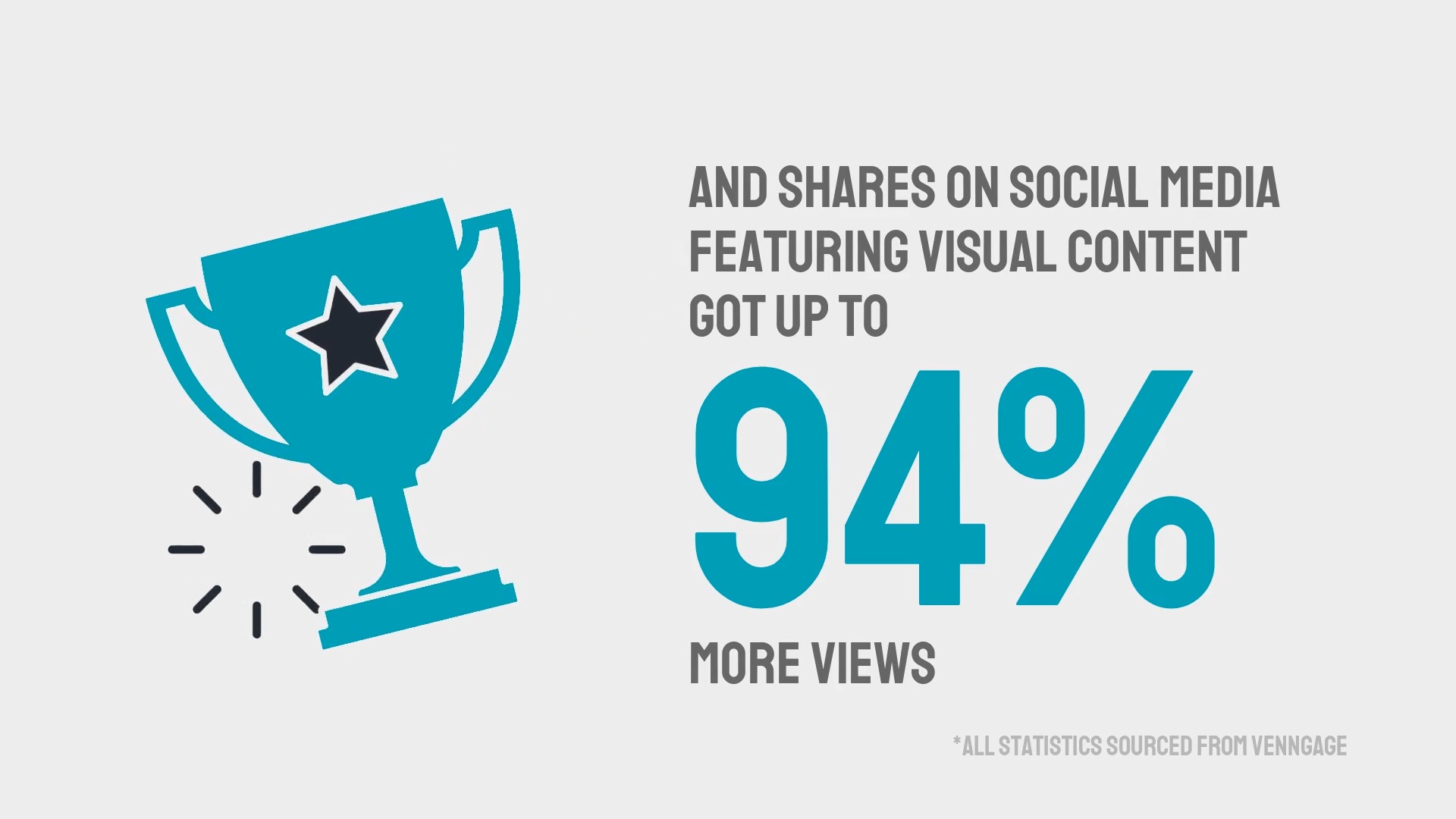 AND SHARES ON SOCIAL MEDIA FEATURING VISUAL CONTENT GOT UP TO

94%

MORE VIEWS

*ALL STATISTICS SOURCED FROM VENNGAGE