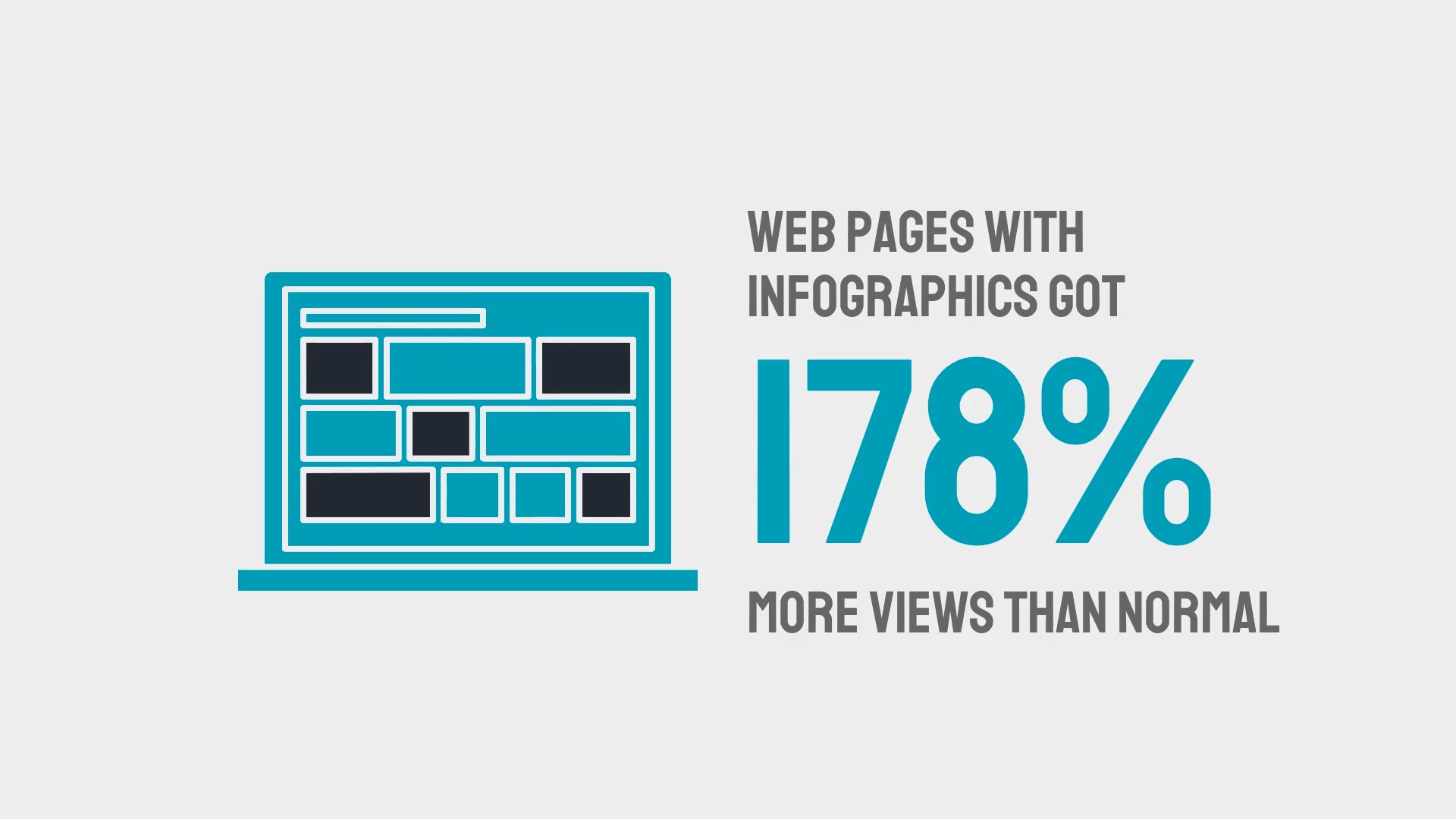 WEB PAGES WITH INFOGRAPHICS GOT

178%

MORE VIEWS THAN NORMAL