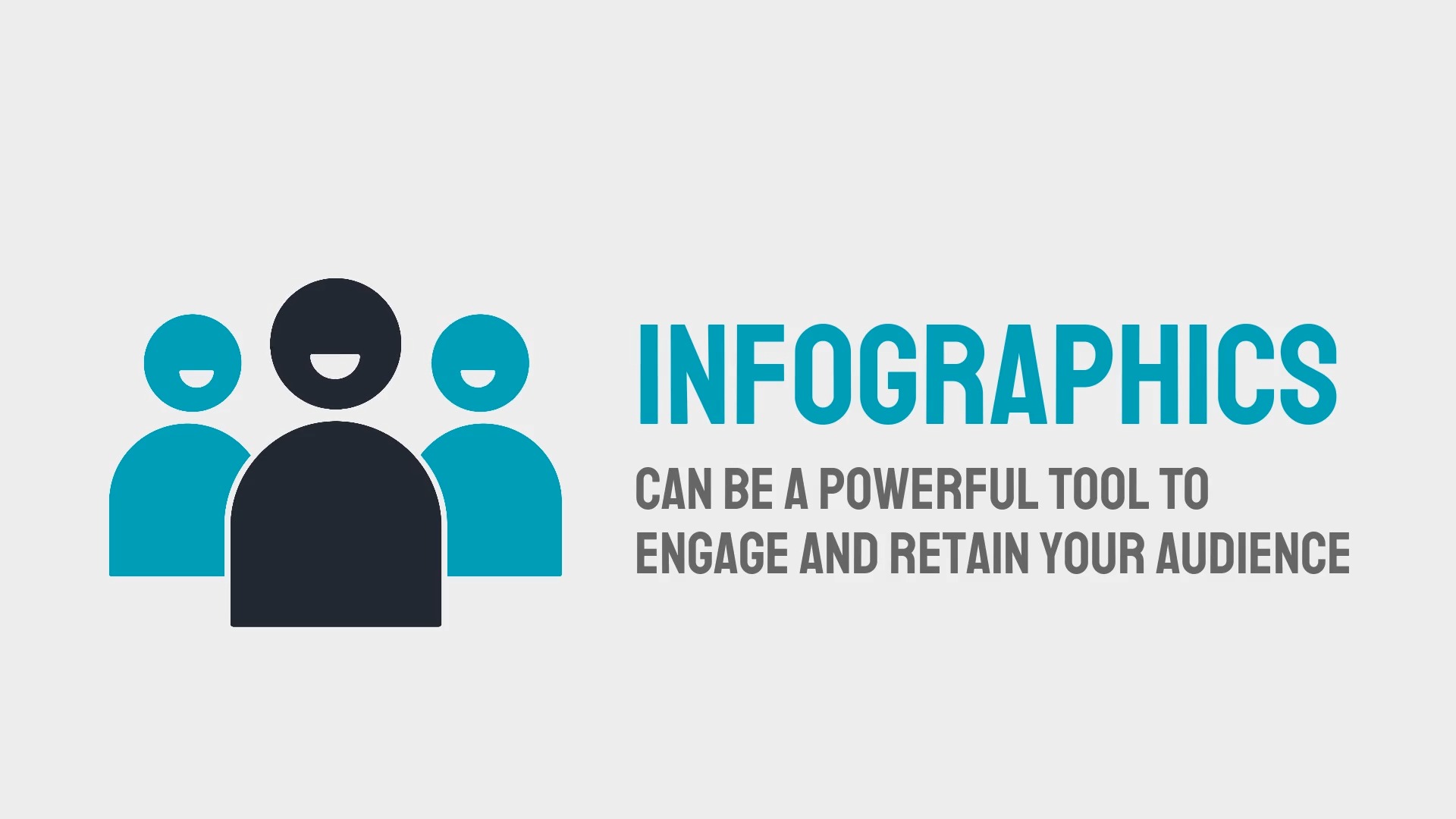 INFOGRAPHICS

CAN BE A POWERFUL TOOL TO ENGAGE AND RETAIN YOUR AUDIENCE